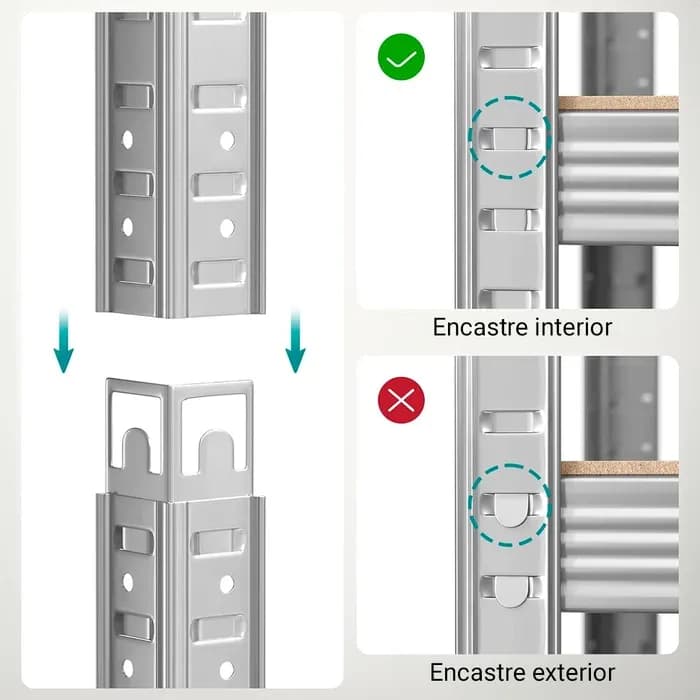 Encastre interior

Encastre exterior