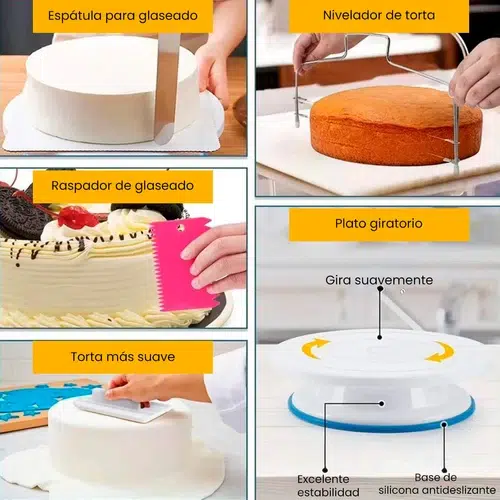 Espátula para glaseado

Raspador de glaseado

Torta más suave

Nivelador de torta

Plato giratorio

Gira suavemente

Excelente estabilidad

Base de silicona antideslizante