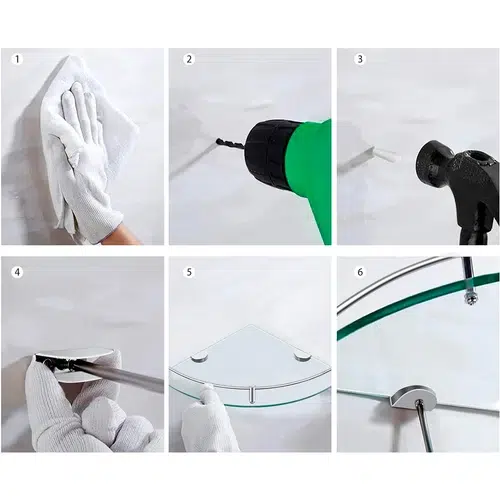 1

2

3

4

5

6